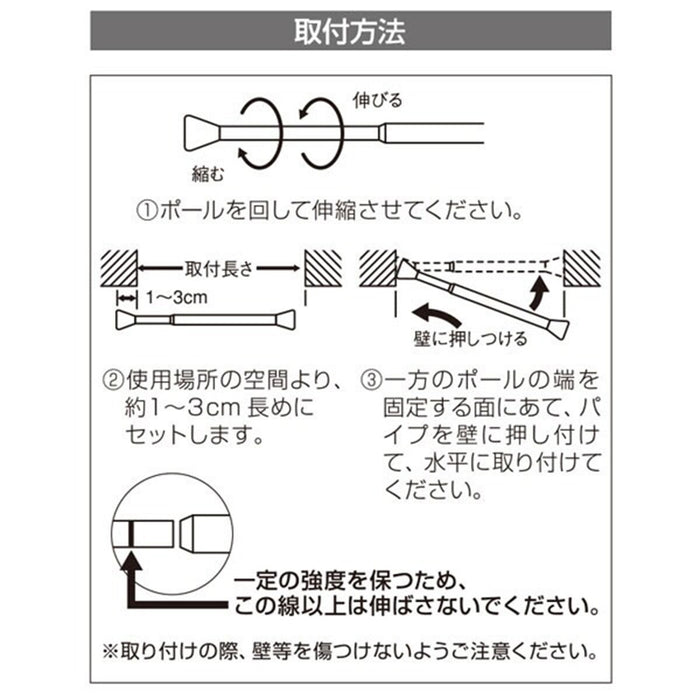 取付方法

伸びる

縮む

①ポールを回して伸縮させてください。

取付長さ

1～3cm

壁に押しつける

②使用場所の空間より、約1～3cm 長めにセットします。

③一方のポールの端を固定する面にあて、パイプを壁に押し付けて、水平に取り付けてください。

一定の強度を保つため、この線以上は伸ばさないでください。

※取り付けの際、壁等を傷つけないようご注意ください。