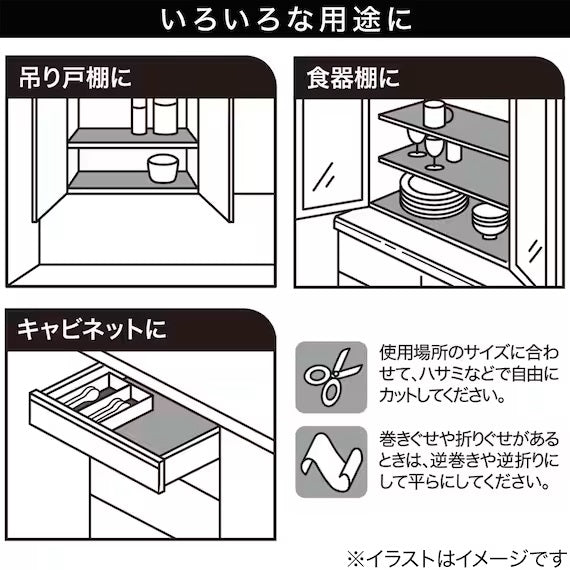 いろいろな用途に

吊り戸棚に

食器棚に

キャビネットに

使用場所のサイズに合わせて、ハサミなどで自由にカットしてください。

巻きぐせや折りぐせがあるときは、逆巻きや逆折りにして平らにしてください。

※イラストはイメージです