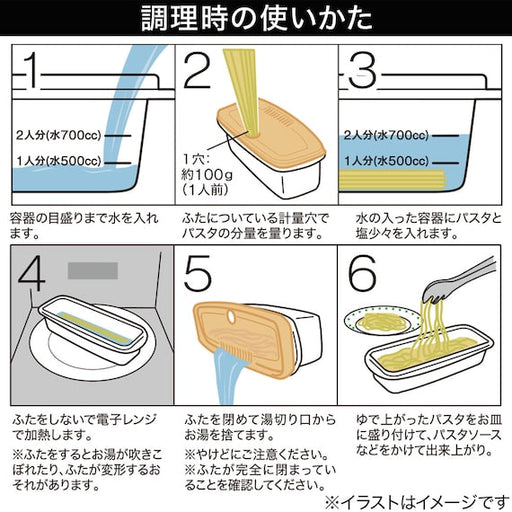 調理時の使いかた

1

2人分(水700cc)

1人分(水500cc)

容器の目盛りまで水を入れます。

2

1穴:
約100g
(1人前)

ふたについている計量穴でパスタの分量を量ります。

3

2人分(水700cc)

1人分(水500cc)

水の入った容器にパスタと塩少々を入れます。

4

ふたをしないで電子レンジで加熱します。

※ふたをするとお湯が吹きこぼれたり、ふたが変形するおそれがあります。

5

ふたを閉めて湯切り口からお湯を捨てます。

※やけどにご注意ください。
※ふたが完全に閉まっていることを確認してください。

6

ゆで上がったパスタをお皿に盛り付けて、パスタソースなどをかけて出来上がり。

※イラストはイメージです