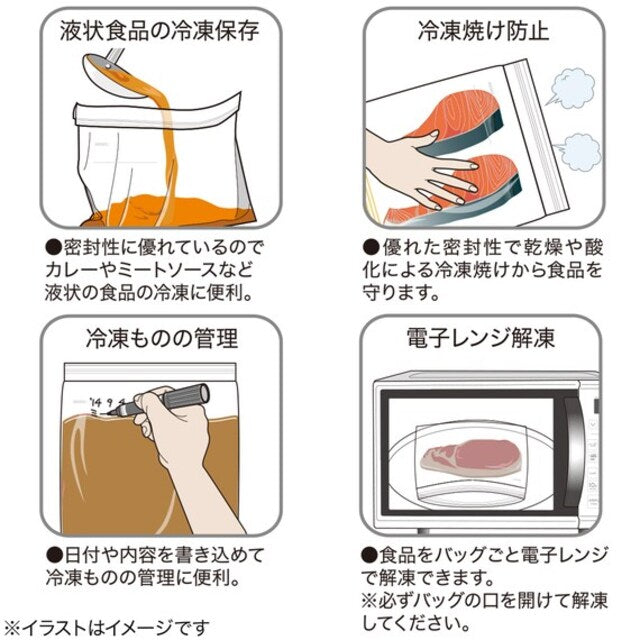 液状食品の冷凍保存

●密封性に優れているのでカレーやミートソースなど液状の食品の冷凍に便利。

冷凍焼け防止

●優れた密封性で乾燥や酸化による冷凍焼けから食品を守ります。

冷凍ものの管理

'14 9
ミ

●日付や内容を書き込めて冷凍ものの管理に便利。

電子レンジ解凍

●食品をバッグごと電子レンジで解凍できます。
※必ずバッグの口を開けて解凍してください。

※イラストはイメージです