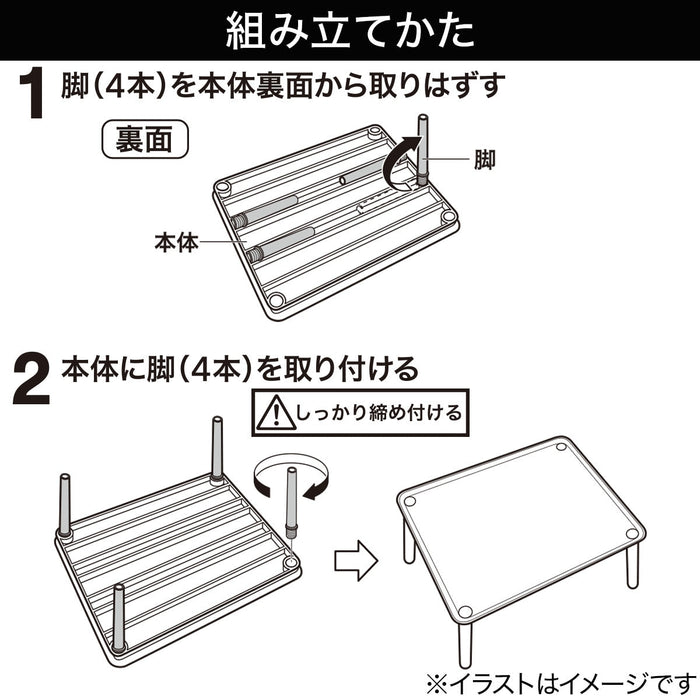 組み立てかた

1 脚（4本）を本体裏面から取りはずす

裏面

脚

本体

2 本体に脚（4本）を取り付ける

しっかり締め付ける

※イラストはイメージです