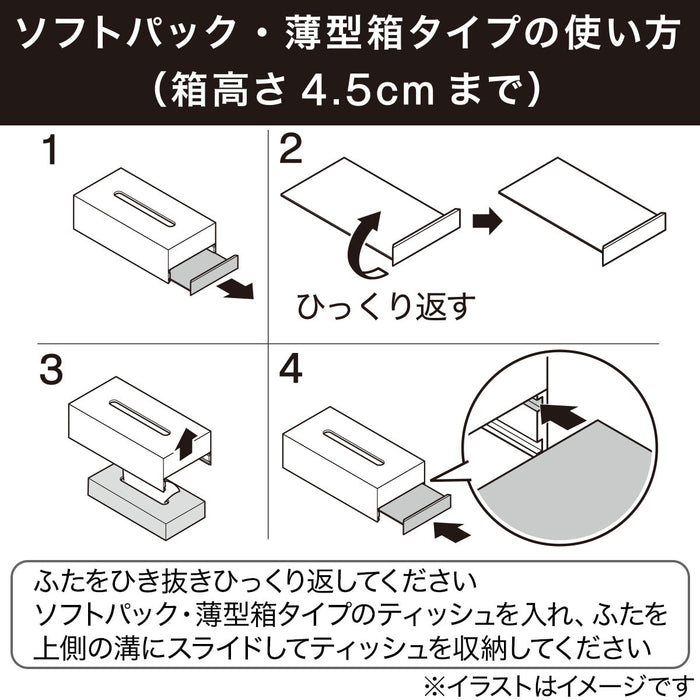 ソフトパック・薄型箱タイプの使い方
(箱高さ 4.5cm まで)

1

2

ひっくり返す

3

4

ふたをひき抜きひっくり返してください
ソフトパック・薄型箱タイプのティッシュを入れ、ふたを上側の溝にスライドしてティッシュを収納してください

※イラストはイメージです