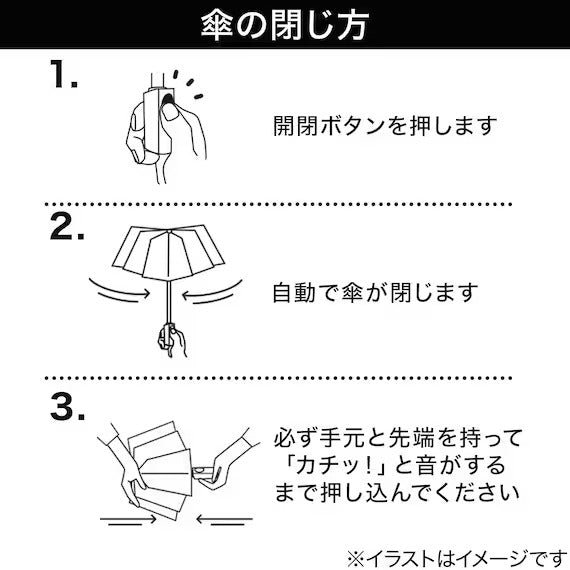 傘の閉じ方

1.

開閉ボタンを押します

2.

自動で傘が閉じます

3.

必ず手元と先端を持って「カチッ!」と音がするまで押し込んでください

※イラストはイメージです