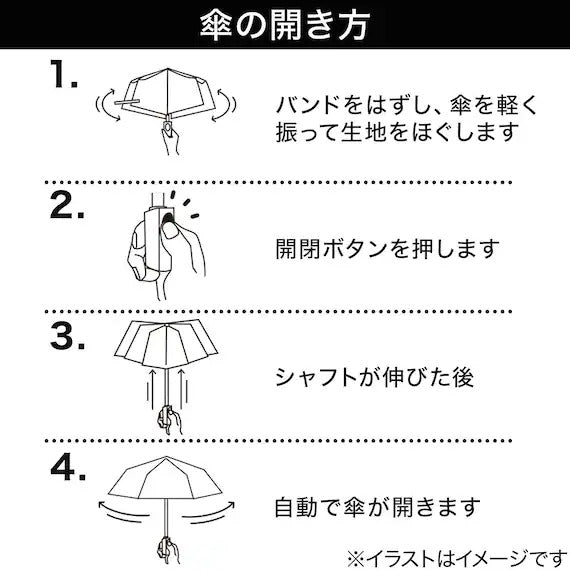 傘の開き方

1.
バンドをはずし、傘を軽く振って生地をほぐします

2.
開閉ボタンを押します

3.
シャフトが伸びた後

4.
自動で傘が開きます

※イラストはイメージです