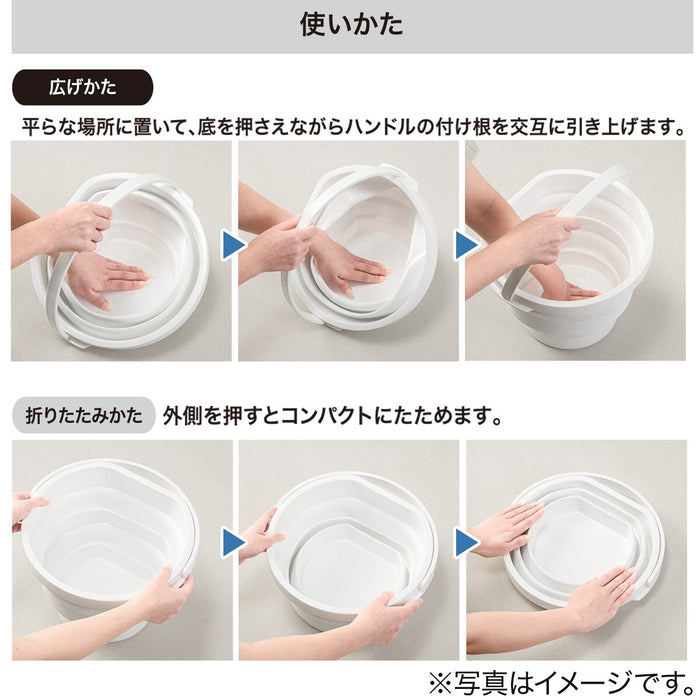 使いかた

広げかた

平らな場所に置いて、底を押さえながらハンドルの付け根を交互に引き上げます。

折りたたみかた

外側を押すとコンパクトにたためます。

※写真はイメージです。