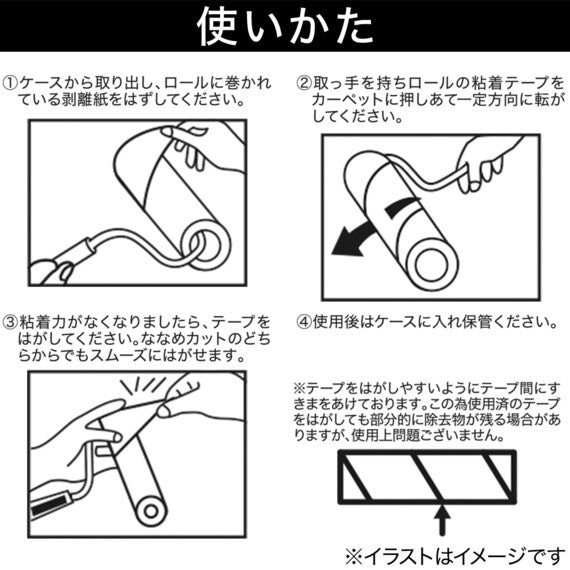 使いかた

①ケースから取り出し、ロールに巻かれている剥離紙をはずしてください。

②取っ手を持ちロールの粘着テープをカーペットに押しあて一定方向に転がしてください。

③粘着力がなくなりましたら、テープをはがしてください。ななめカットのどちらからでもスムーズにはがせます。

④使用後はケースに入れ保管ください。

※テープをはがしやすいようにテープ間にすきまをあけております。この為使用済のテープをはがしても部分的に除去物が残る場合がありますが、使用上問題ございません。

※イラストはイメージです