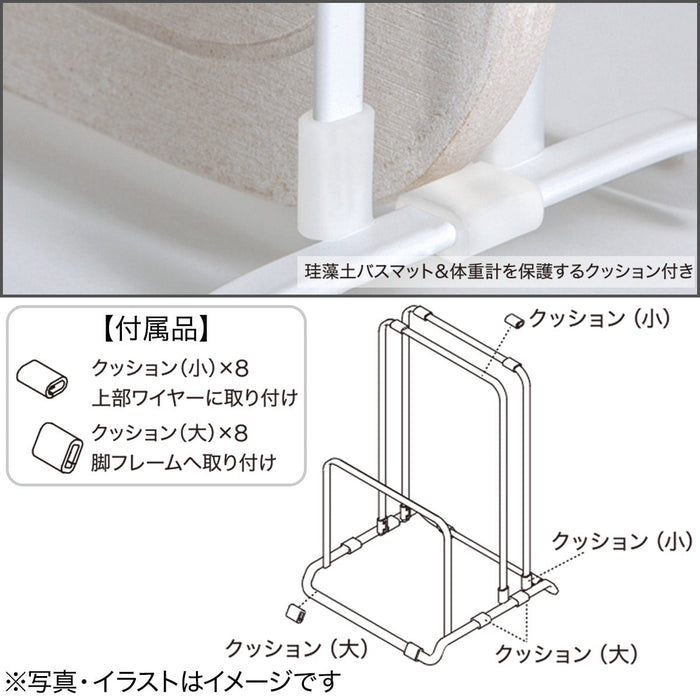 珪藻土バスマット＆体重計を保護するクッション付き

【付属品】
クッション(小)×8
上部ワイヤーに取り付け
クッション(大)×8
脚フレームへ取り付け

クッション（小）
クッション（小）
クッション（大）
クッション（大）

※写真・イラストはイメージです