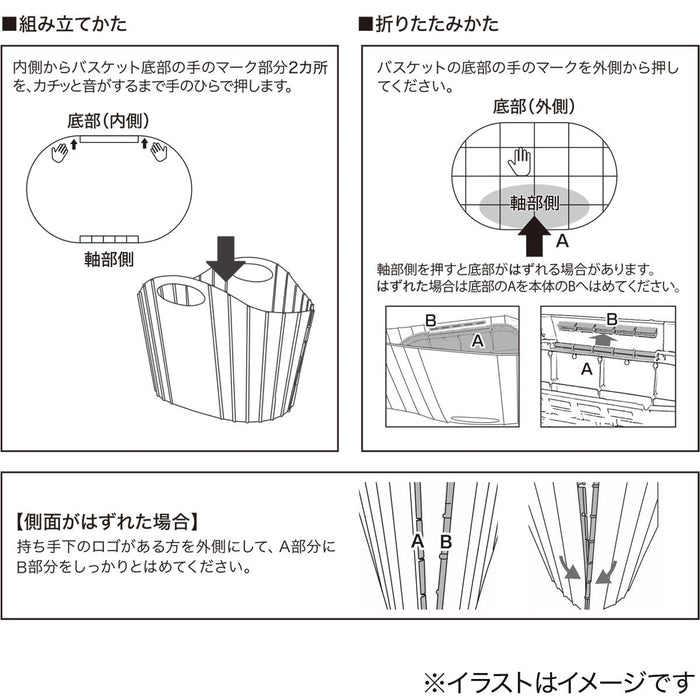 ■組み立てかた

内側からバスケット底部の手のマーク部分2カ所を、カチッと音がするまで手のひらで押します。

底部（内側）

軸部側

■折りたたみかた

バスケットの底部の手のマークを外側から押してください。

底部（外側）

軸部側

A

軸部側を押すと底部がはずれる場合があります。
はずれた場合は底部のAを本体のBへはめてください。

B

A

B

A

【側面がはずれた場合】
持ち手下のロゴがある方を外側にして、A部分にB部分をしっかりとはめてください。

A

B

※イラストはイメージです