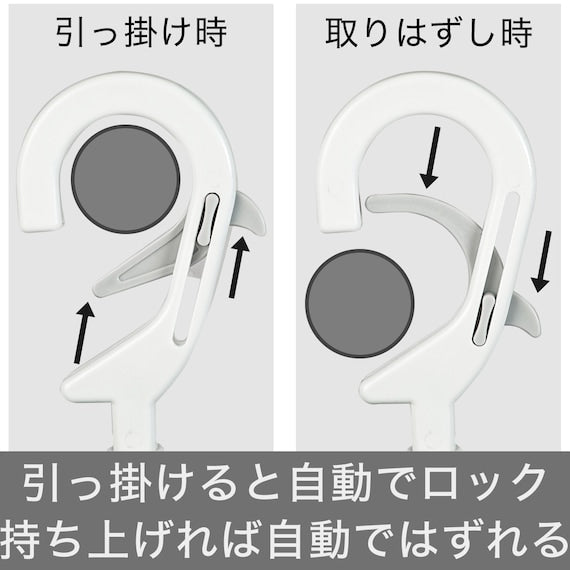 引っ掛け時

取りはずし時

引っ掛けると自動でロック
持ち上げれば自動ではずれる