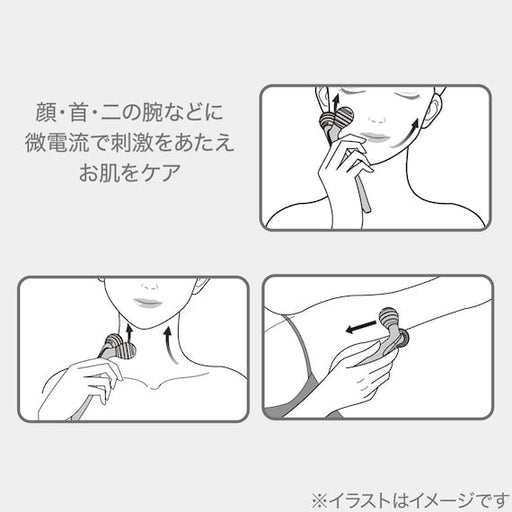 顔・首・二の腕などに
微電流で刺激をあたえ
お肌をケア

※イラストはイメージです