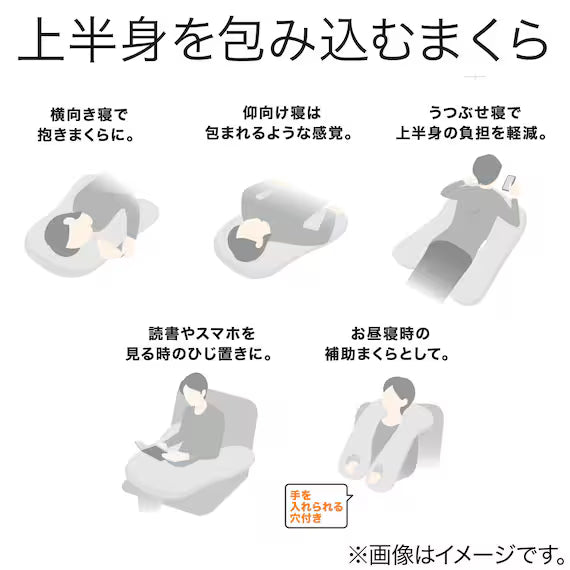 上半身を包み込むまくら

横向き寝で
抱きまくらに。

仰向け寝は
包まれるような感覚。

うつぶせ寝で
上半身の負担を軽減。

読書やスマホを
見る時のひじ置きに。

お昼寝時の
補助まくらとして。

手を
入れられる
穴付き

※画像はイメージです。