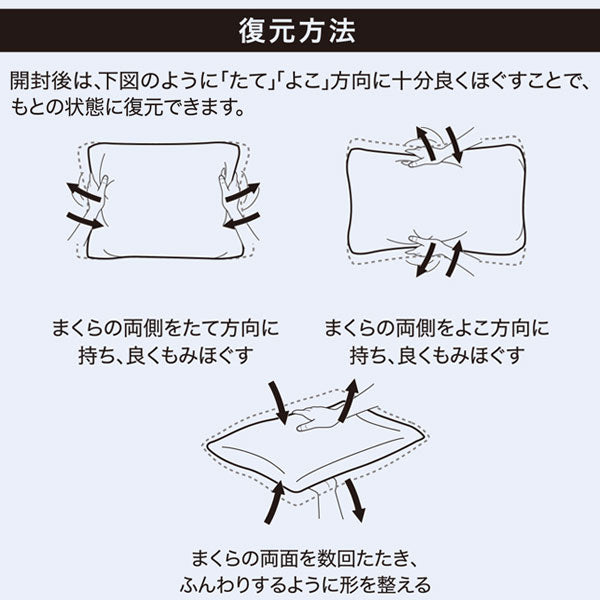 復元方法

開封後は、下図のように「たて」「よこ」方向に十分良くほぐすことで、もとの状態に復元できます。

まくらの両側をたて方向に持ち、良くもみほぐす

まくらの両側をよこ方向に持ち、良くもみほぐす

まくらの両面を数回たたき、ふんわりするように形を整える