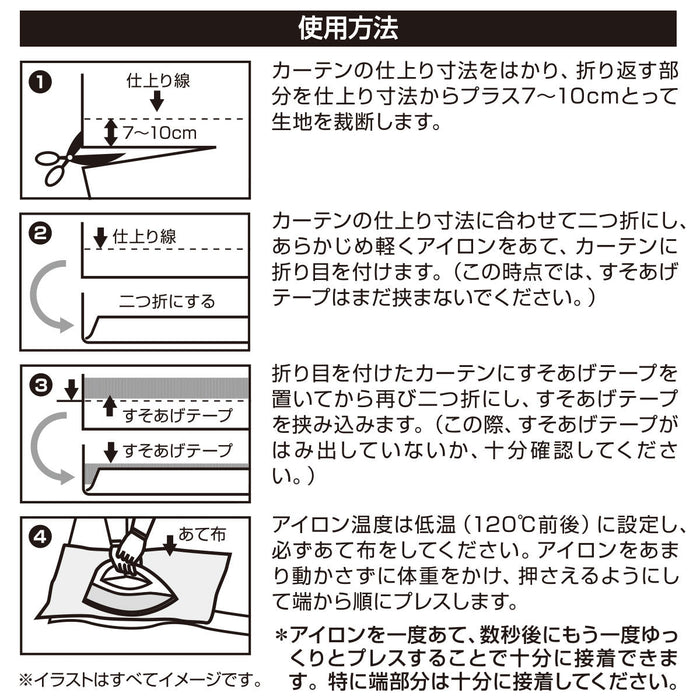 使用方法

❶
仕上り線
7〜10cm

カーテンの仕上り寸法をはかり、折り返す部分を仕上り寸法からプラス7〜10cmとって生地を裁断します。

❷
仕上り線
二つ折にする

カーテンの仕上り寸法に合わせて二つ折にし、あらかじめ軽くアイロンをあて、カーテンに折り目を付けます。（この時点では、すそあげテープはまだ挟まないでください。）

❸
すそあげテープ
すそあげテープ

折り目を付けたカーテンにすそあげテープを置いてから再び二つ折にし、すそあげテープを挟み込みます。（この際、すそあげテープがはみ出していないか、十分確認してください。）

❹
あて布

アイロン温度は低温（120℃前後）に設定し、必ずあて布をしてください。アイロンをあまり動かさずに体重をかけ、押さえるようにして端から順にプレスします。

＊アイロンを一度あて、数秒後にもう一度ゆっくりとプレスすることで十分に接着できます。特に端部分は十分に接着してください。

※イラストはすべてイメージです。