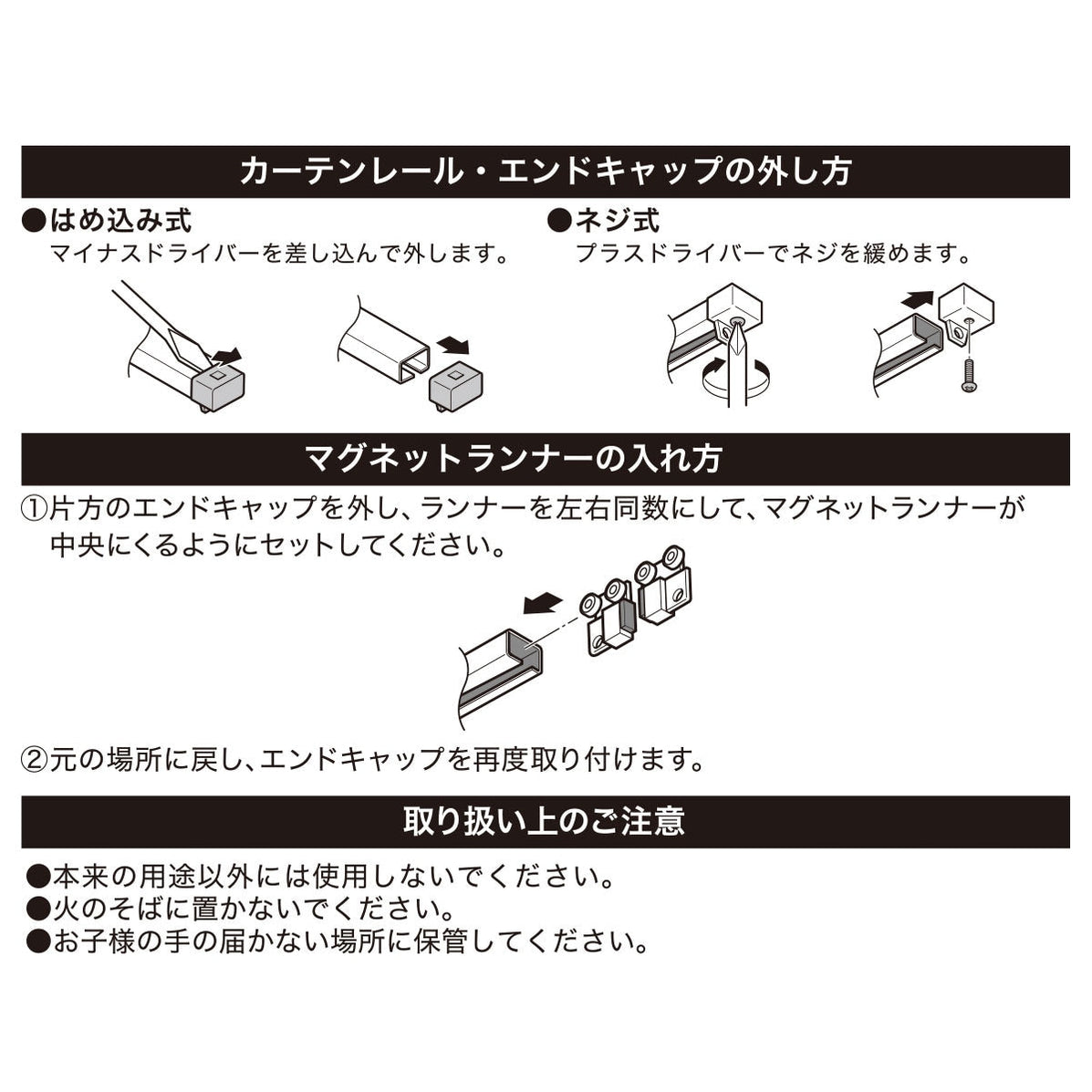 カーテンレール・エンドキャップの外し方

●はめ込み式
マイナスドライバーを差し込んで外します。

●ネジ式
プラスドライバーでネジを緩めます。

マグネットランナーの入れ方

①片方のエンドキャップを外し、ランナーを左右同数にして、マグネットランナーが中央にくるようにセットしてください。

②元の場所に戻し、エンドキャップを再度取り付けます。

取り扱い上のご注意

●本来の用途以外には使用しないでください。
●火のそばに置かないでください。
●お子様の手の届かない場所に保管してください。