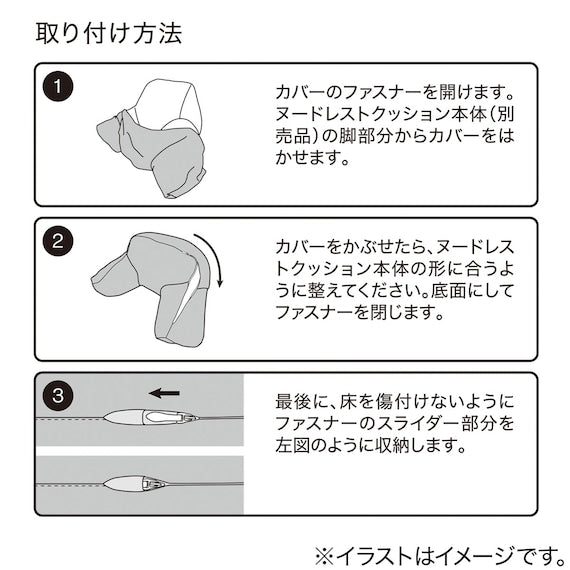 取り付け方法

1

カバーのファスナーを開けます。ヌードレストクッション本体(別売品)の脚部分からカバーをはかせます。

2

カバーをかぶせたら、ヌードレストクッション本体の形に合うように整えてください。底面にしてファスナーを閉じます。

3

最後に、床を傷付けないようにファスナーのスライダー部分を左図のように収納します。

※イラストはイメージです。