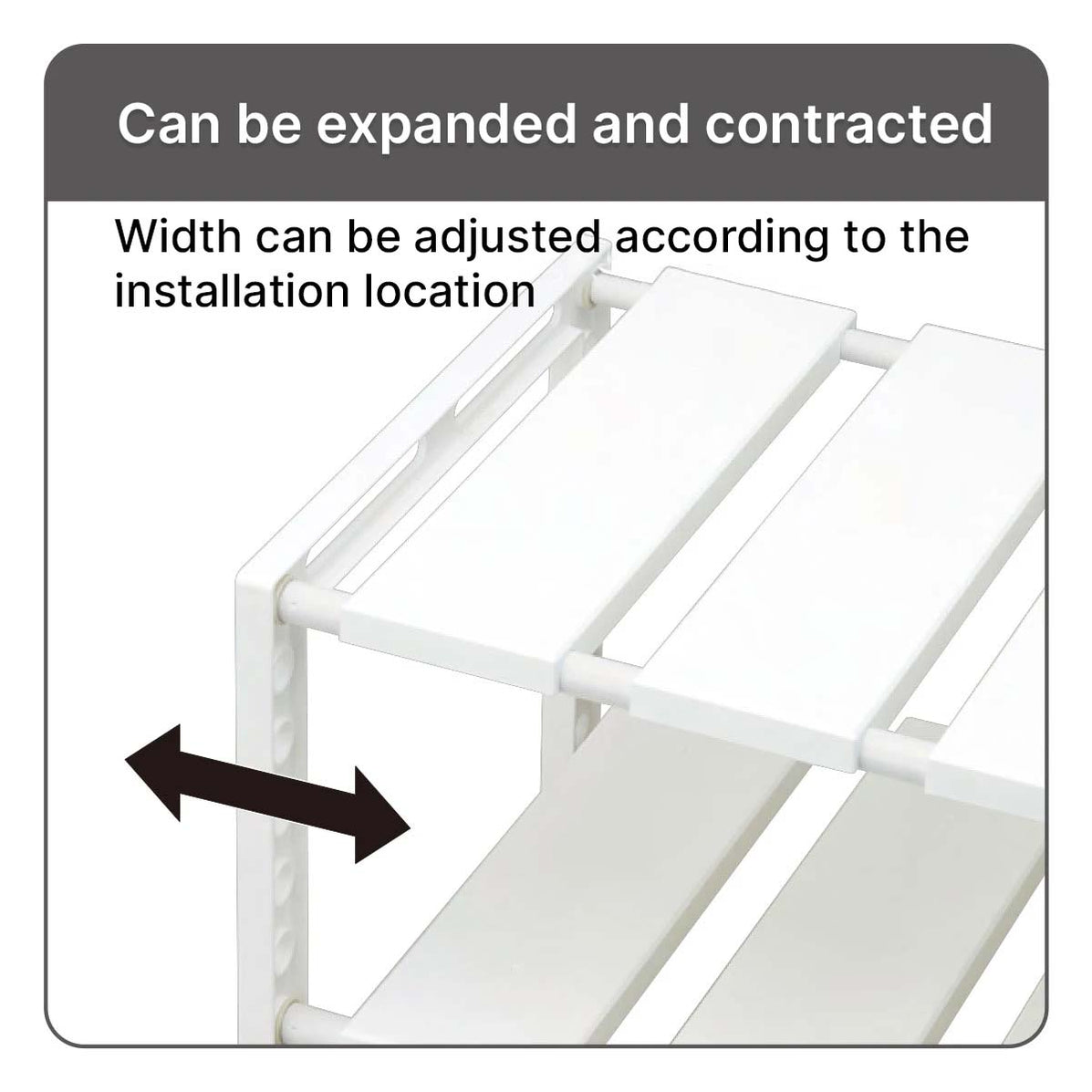 Can be expanded and contracted

Width can be adjusted according to the installation location