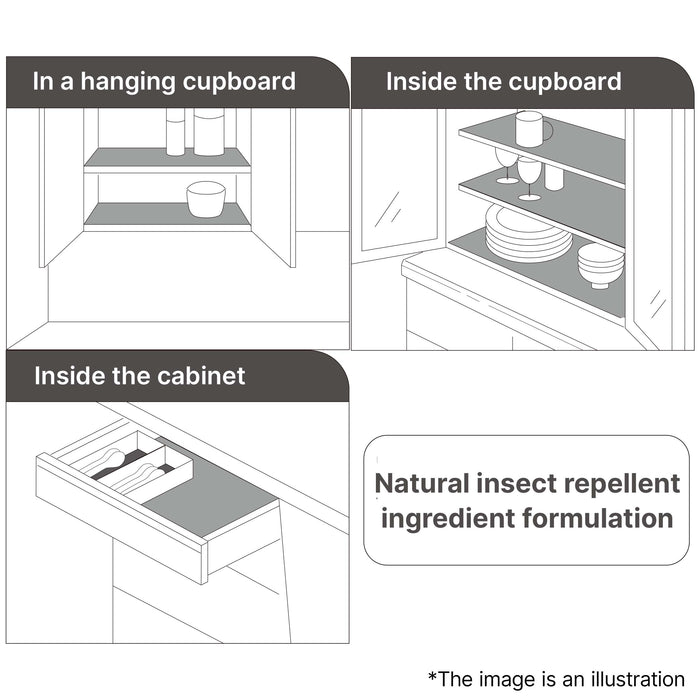 In a hanging cupboard

Inside the cupboard

Inside the cabinet

Natural insect repellent ingredient formulation

*The image is an illustration