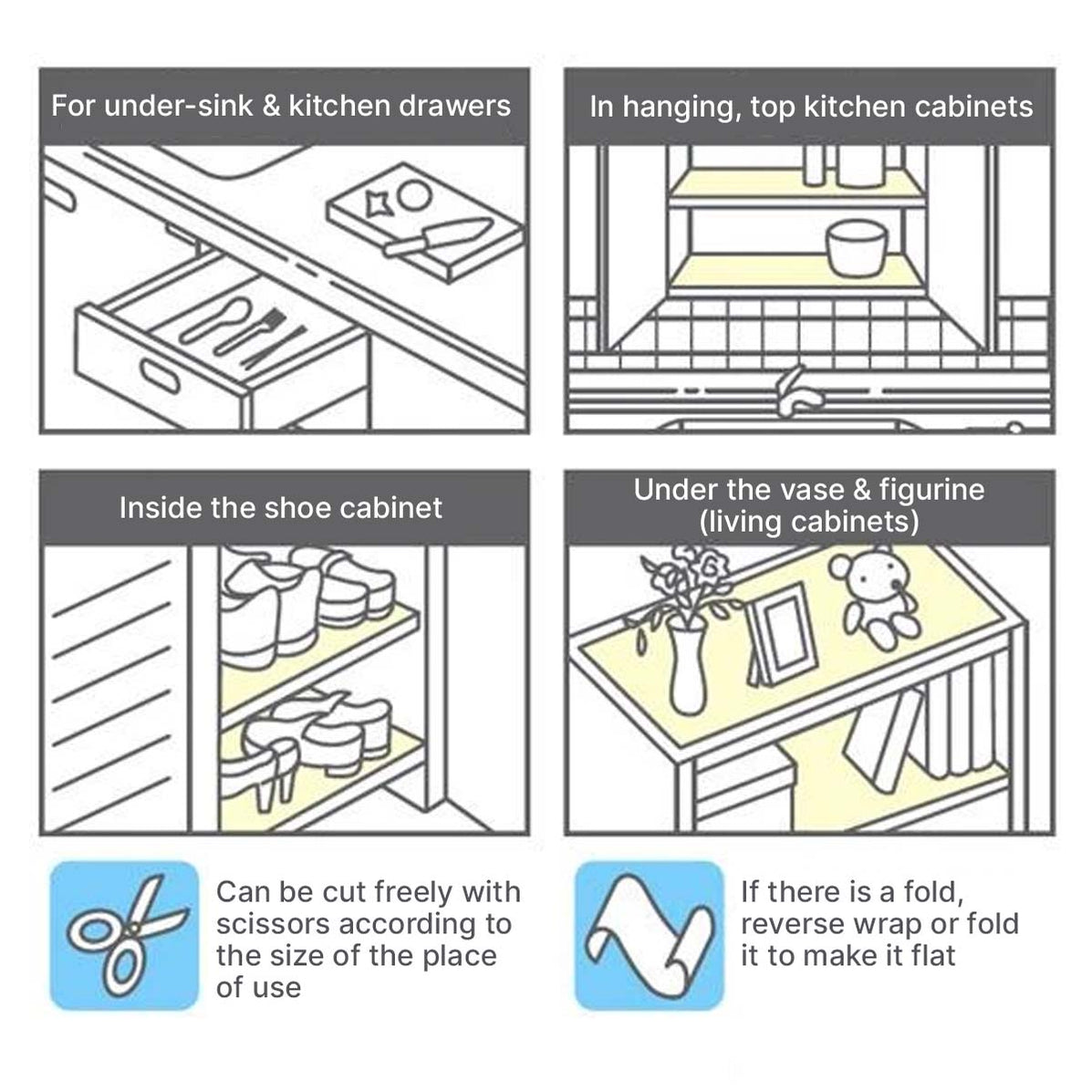 For under-sink & kitchen drawers

In hanging, top kitchen cabinets

Inside the shoe cabinet

Under the vase & figurine (living cabinets)

Can be cut freely with scissors according to the size of the place of use

If there is a fold, reverse wrap or fold it to make it flat