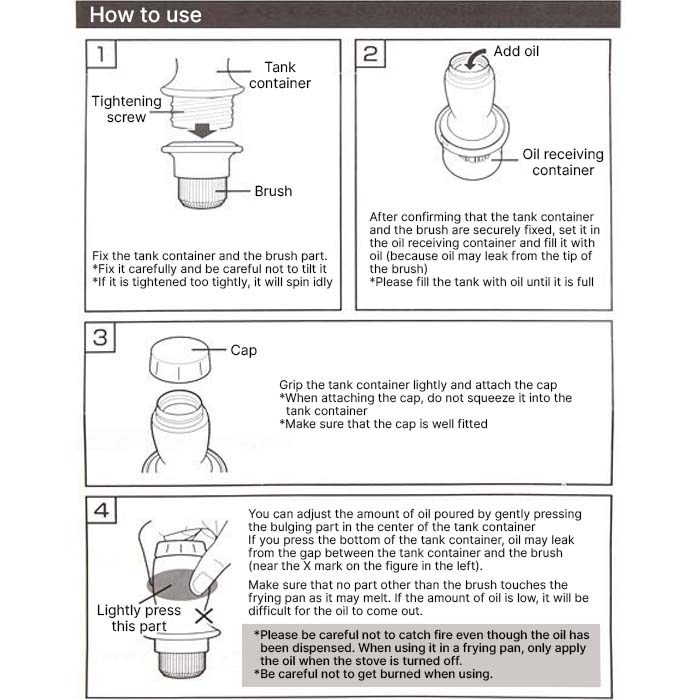 How to use

1

Tank container

Tightening screw

Brush

Fix the tank container and the brush part.
*Fix it carefully and be careful not to tilt it
*If it is tightened too tightly, it will spin idly

2

Add oil

Oil receiving container

After confirming that the tank container and the brush are securely fixed, set it in the oil receiving container and fill it with oil (because oil may leak from the tip of the brush)
*Please fill the tank with oil until it is full

3

Cap

Grip the tank container lightly and attach the cap
*When attaching the cap, do not squeeze it into the tank container
*Make sure that the cap is well fitted

4

Lightly press this part

You can adjust the amount of oil poured by gently pressing the bulging part in the center of the tank container
If you press the bottom of the tank container, oil may leak from the gap between the tank container and the brush (near the X mark on the figure in the left).

Make sure that no part other than the brush touches the frying pan as it may melt. If the amount of oil is low, it will be difficult for the oil to come out.

*Please be careful not to catch fire even though the oil has been dispensed. When using it in a frying pan, only apply the oil when the stove is turned off.
*Be careful not to get burned when using.