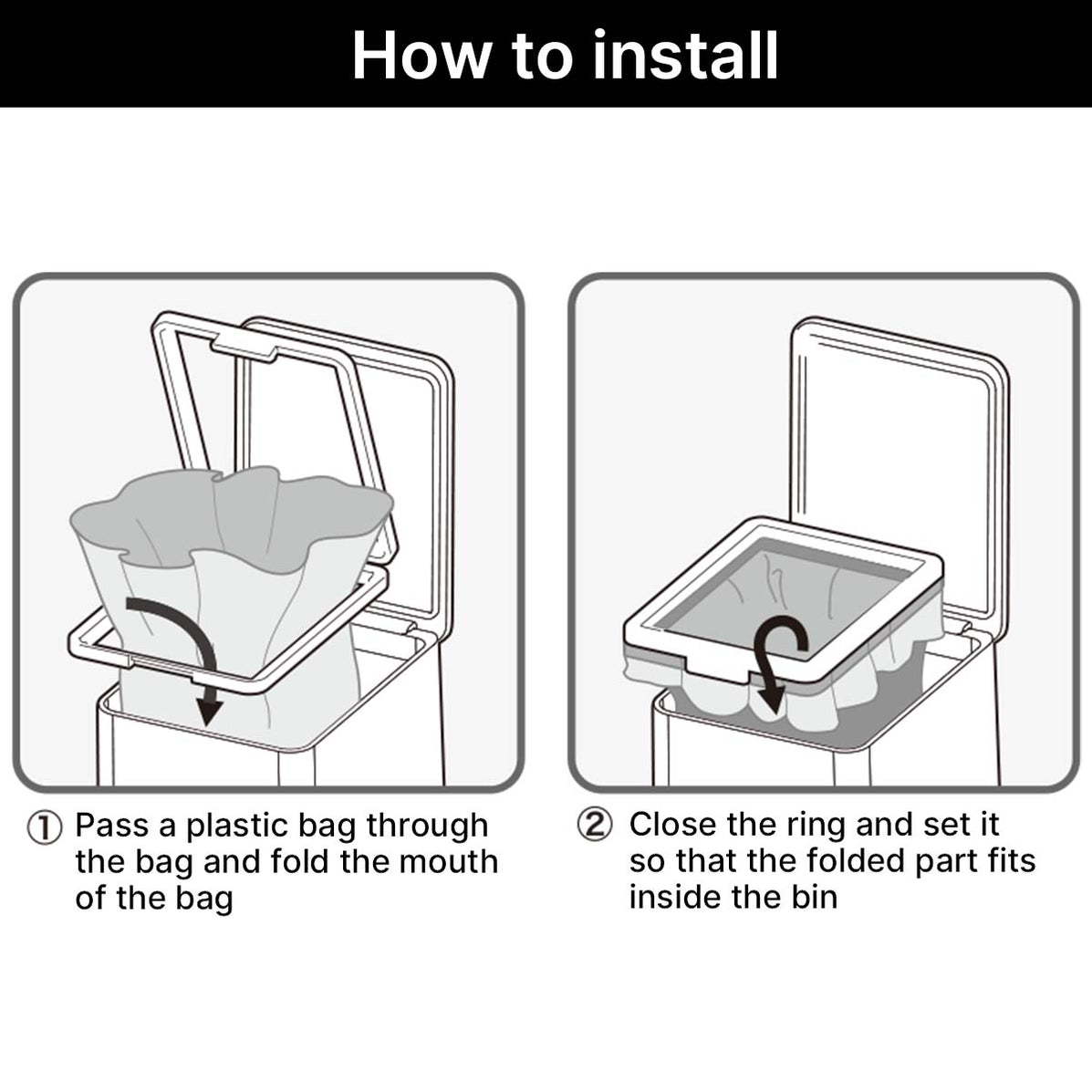 How to install

① Pass a plastic bag through the bag and fold the mouth of the bag

② Close the ring and set it so that the folded part fits inside the bin