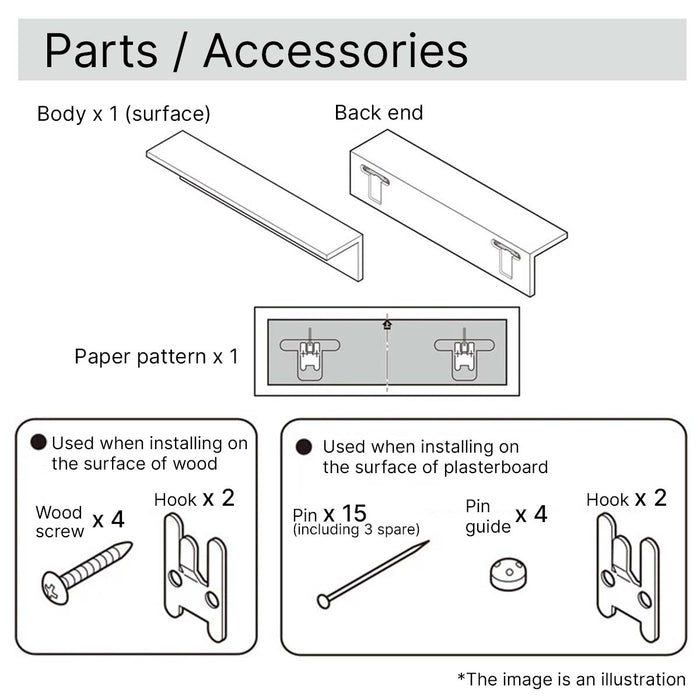 Parts / Accessories

Body x 1 (surface)

Back end

Paper pattern x 1

● Used when installing on the surface of wood

Wood screw x 4

Hook x 2

● Used when installing on the surface of plasterboard

Pin x 15 (including 3 spare)

Pin guide x 4

Hook x 2

*The image is an illustration