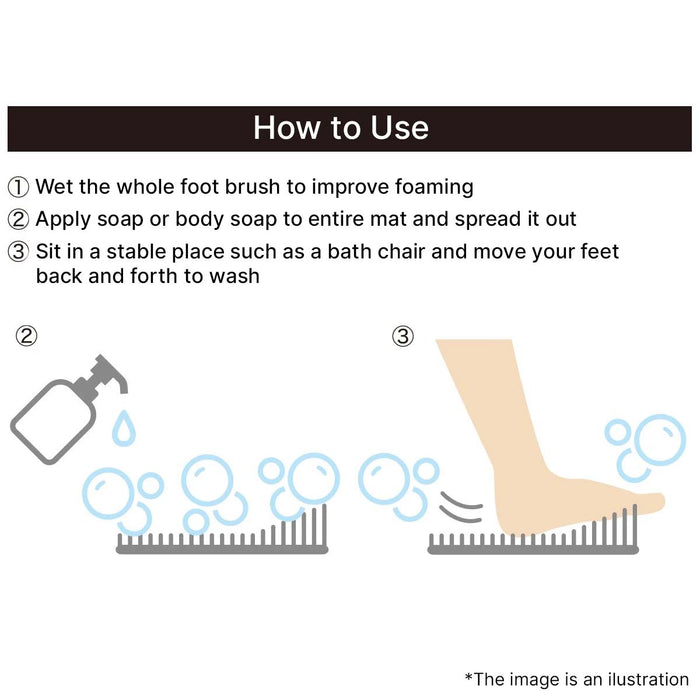 How to Use

① Wet the whole foot brush to improve foaming

② Apply soap or body soap to entire mat and spread it out

③ Sit in a stable place such as a bath chair and move your feet back and forth to wash

②

③

*The image is an ilustration