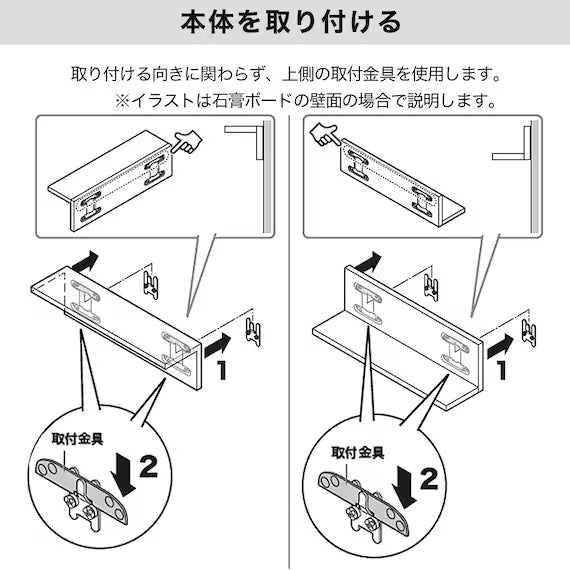 本体を取り付ける

取り付ける向きに関わらず、上側の取付金具を使用します。
※イラストは石膏ボードの壁面の場合で説明します。

1

取付金具

2

1

取付金具

2