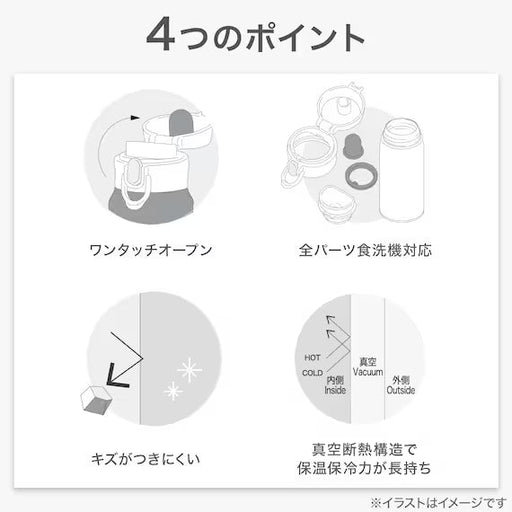 4つのポイント

ワンタッチオープン

全パーツ食洗機対応

キズがつきにくい

HOT
COLD
内側
Inside
真空
Vacuum
外側
Outside

真空断熱構造で
保温保冷力が長持ち

※イラストはイメージです