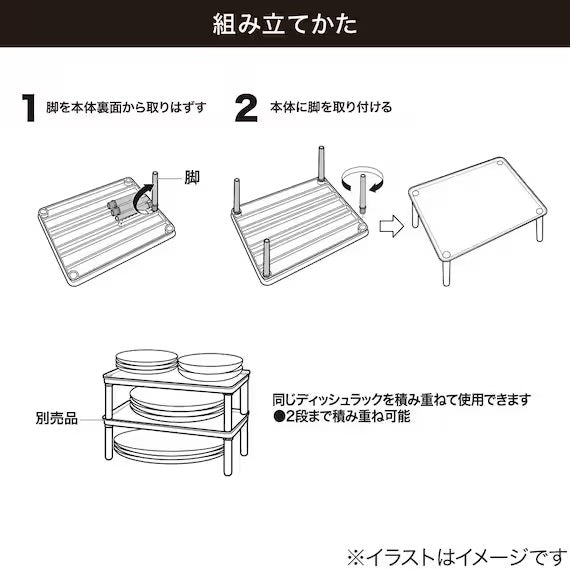 組み立てかた

1 脚を本体裏面から取りはずす

2 本体に脚を取り付ける

脚

別売品

同じディッシュラックを積み重ねて使用できます
●2段まで積み重ね可能

※イラストはイメージです