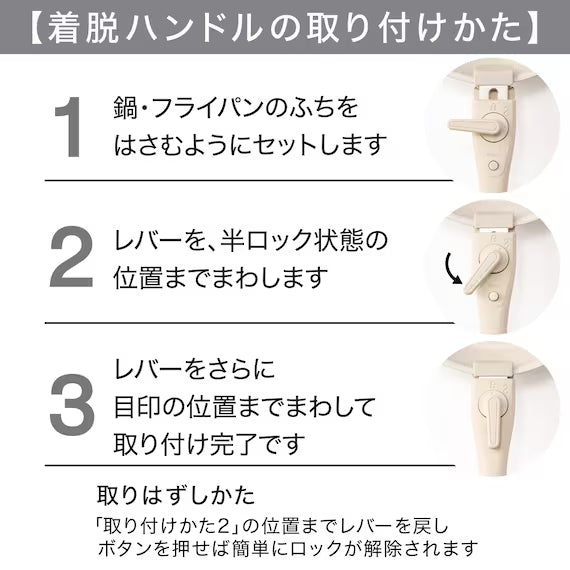 【着脱ハンドルの取り付けかた】

1 鍋・フライパンのふちをはさむようにセットします

2 レバーを、半ロック状態の位置までまわします

3 レバーをさらに目印の位置までまわして取り付け完了です

取りはずしかた

「取り付けかた2」の位置までレバーを戻しボタンを押せば簡単にロックが解除されます