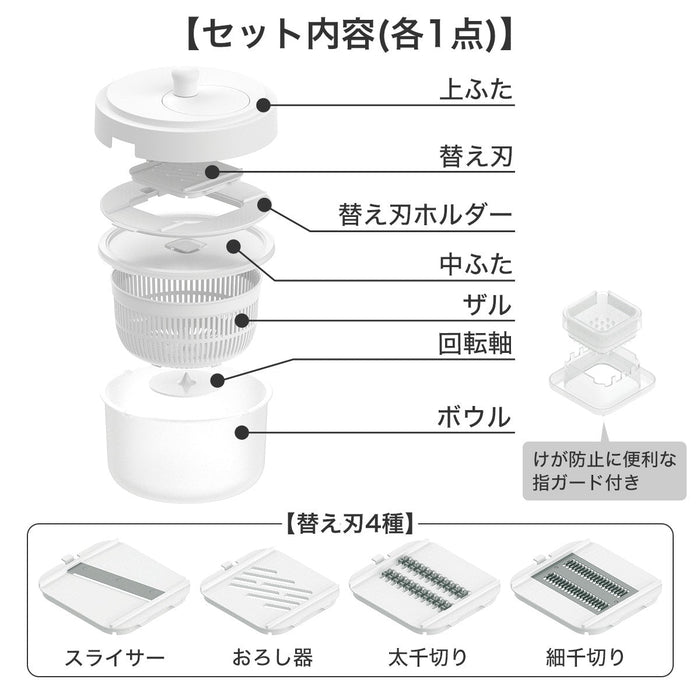 【セット内容(各1点)】

上ふた

替え刃

替え刃ホルダー

中ふた

ザル

回転軸

ボウル

けが防止に便利な指ガード付き

【替え刃4種】

スライサー

おろし器

太千切り

細千切り